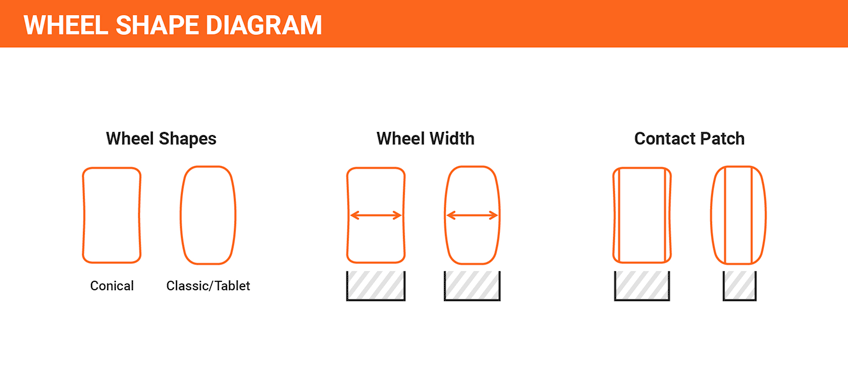 WHEEL SHAPE DIAGRAM

Wheel Shapes

Conical

Classic/Tablet

Wheel Width

Contact Patch